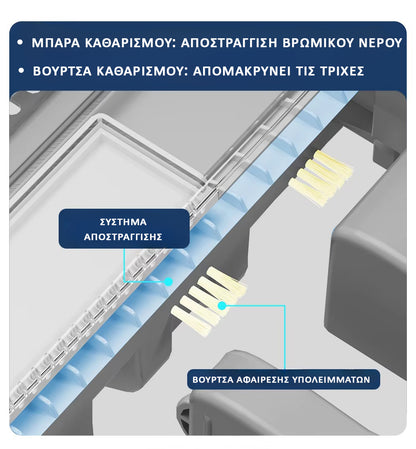 • ΜΠΑΡΑ ΚΑΘΑΡΙΣΜΟΥ: ΑΠΟΣΤΡΑΓΓΙΣΗ ΒΡΩΜΙΚΟΥ ΝΕΡΟΥ
• ΒΟΥΡΤΣΑ ΚΑΘΑΡΙΣΜΟΥ: ΑΠΟΜΑΚΡΥΝΕΙ ΤΙΣ ΤΡΙΧΕΣ

ΣΥΣΤΗΜΑ ΑΠΟΣΤΡΑΓΓΙΣΗΣ

ΒΟΥΡΤΣΑ ΑΦΑΙΡΕΣΗΣ ΥΠΟΛΕΙΜΜΑΤΩΝ