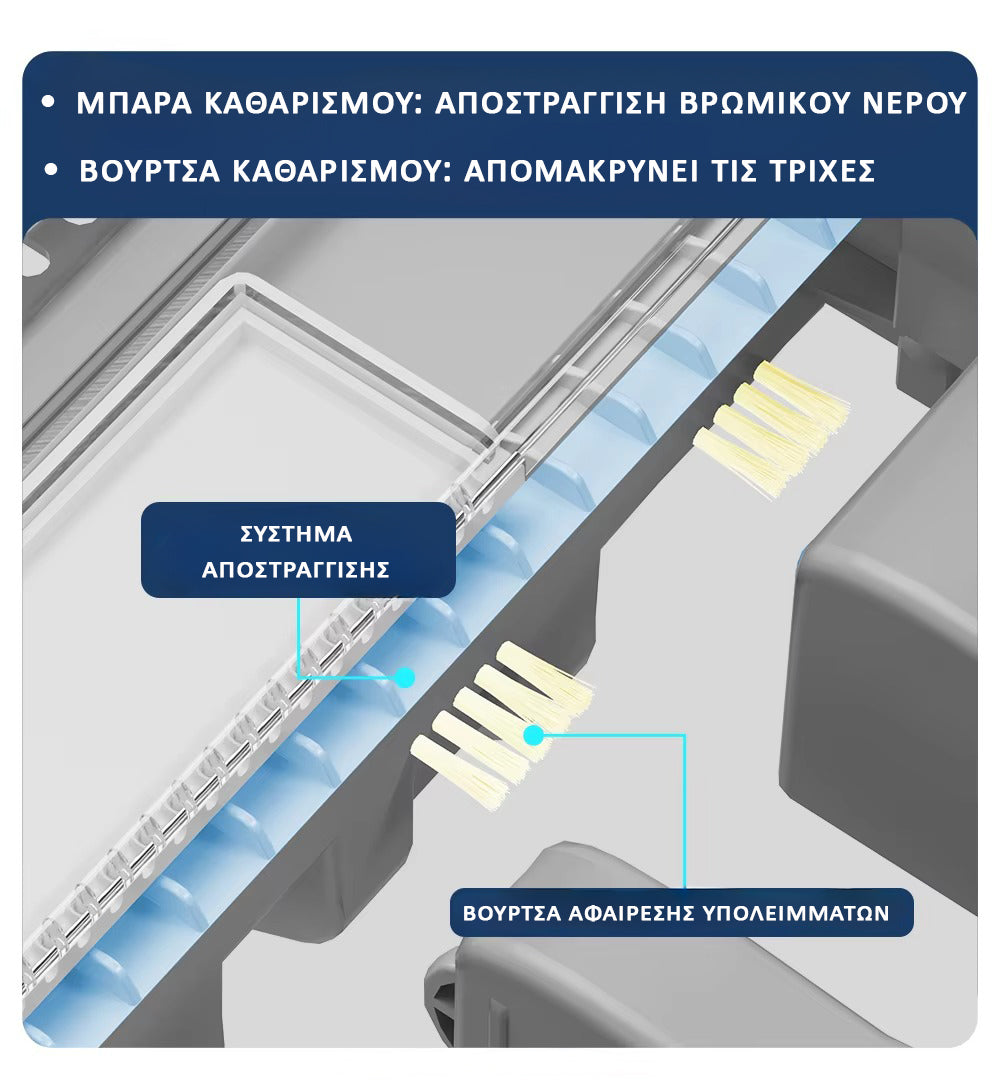 • ΜΠΑΡΑ ΚΑΘΑΡΙΣΜΟΥ: ΑΠΟΣΤΡΑΓΓΙΣΗ ΒΡΩΜΙΚΟΥ ΝΕΡΟΥ

• ΒΟΥΡΤΣΑ ΚΑΘΑΡΙΣΜΟΥ: ΑΠΟΜΑΚΡΥΝΕΙ ΤΙΣ ΤΡΙΧΕΣ

ΣΥΣΤΗΜΑ ΑΠΟΣΤΡΑΓΓΙΣΗΣ

ΒΟΥΡΤΣΑ ΑΦΑΙΡΕΣΗΣ ΥΠΟΛΕΙΜΜΑΤΩΝ