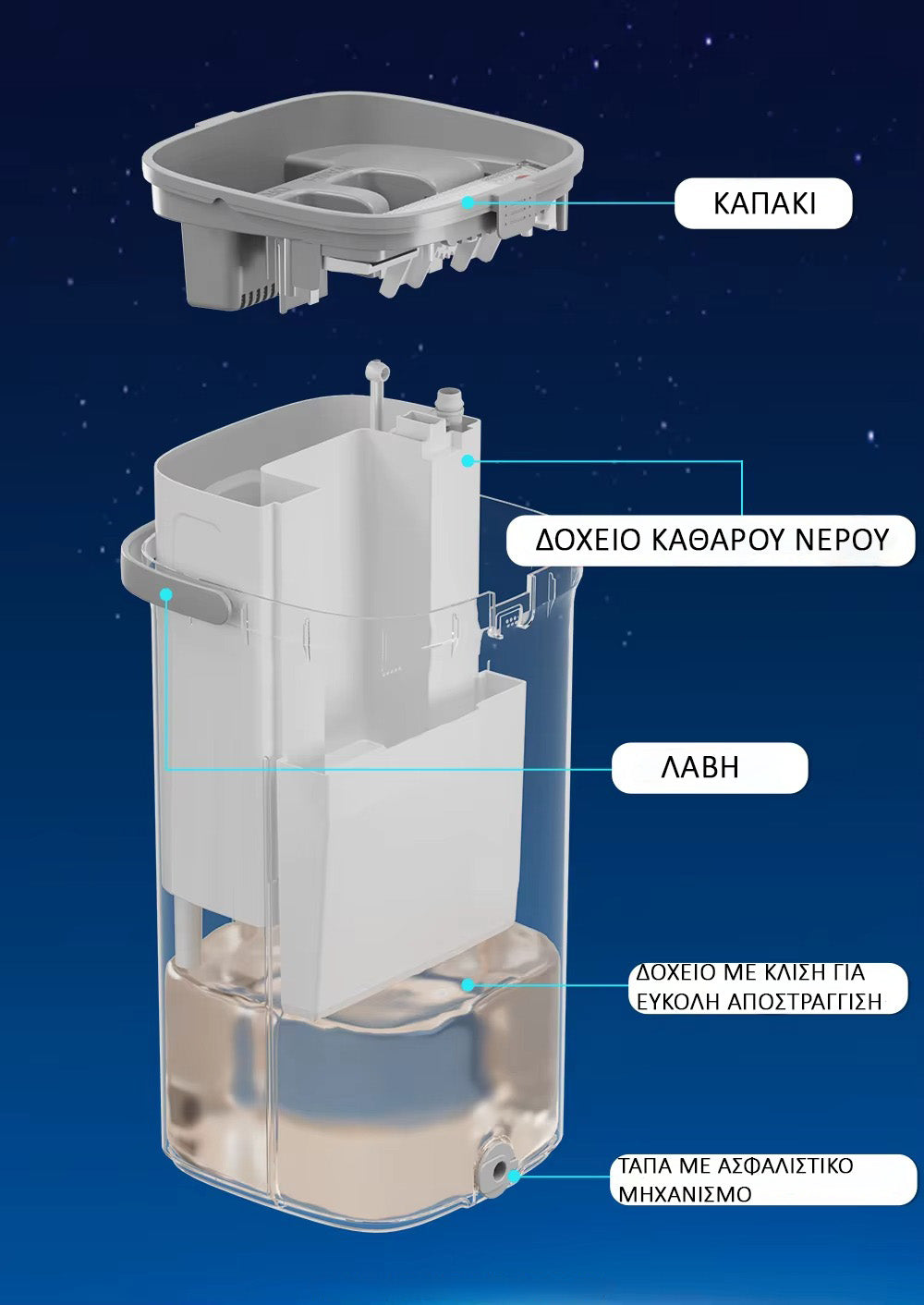 ΚΑΠΑΚΙ

ΔΟΧΕΙΟ ΚΑΘΑΡΟΥ ΝΕΡΟΥ

ΛΑΒΗ

ΔΟΧΕΙΟ ΜΕ ΚΛΙΣΗ ΓΙΑ ΕΥΚΟΛΗ ΑΠΟΣΤΡΑΓΓΙΣΗ

ΤΑΠΑ ΜΕ ΑΣΦΑΛΙΣΤΙΚΟ ΜΗΧΑΝΙΣΜΟ